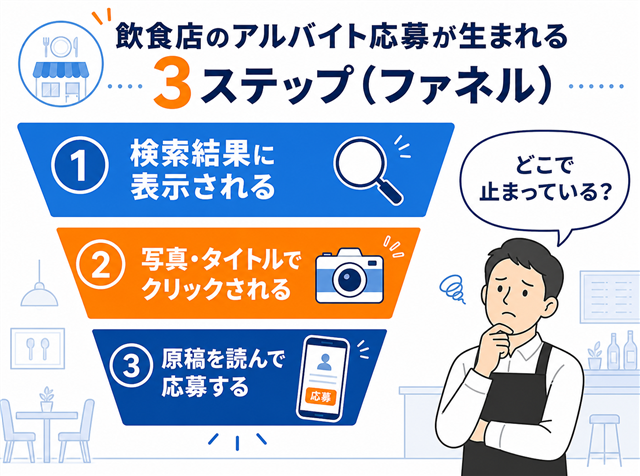 飲食店のアルバイト応募が生まれる
3ステップ（ファネル）

1 検索結果に表示される

2 写真・タイトルでクリックされる

3 原稿を読んで応募する

応募

どこで止まっている？